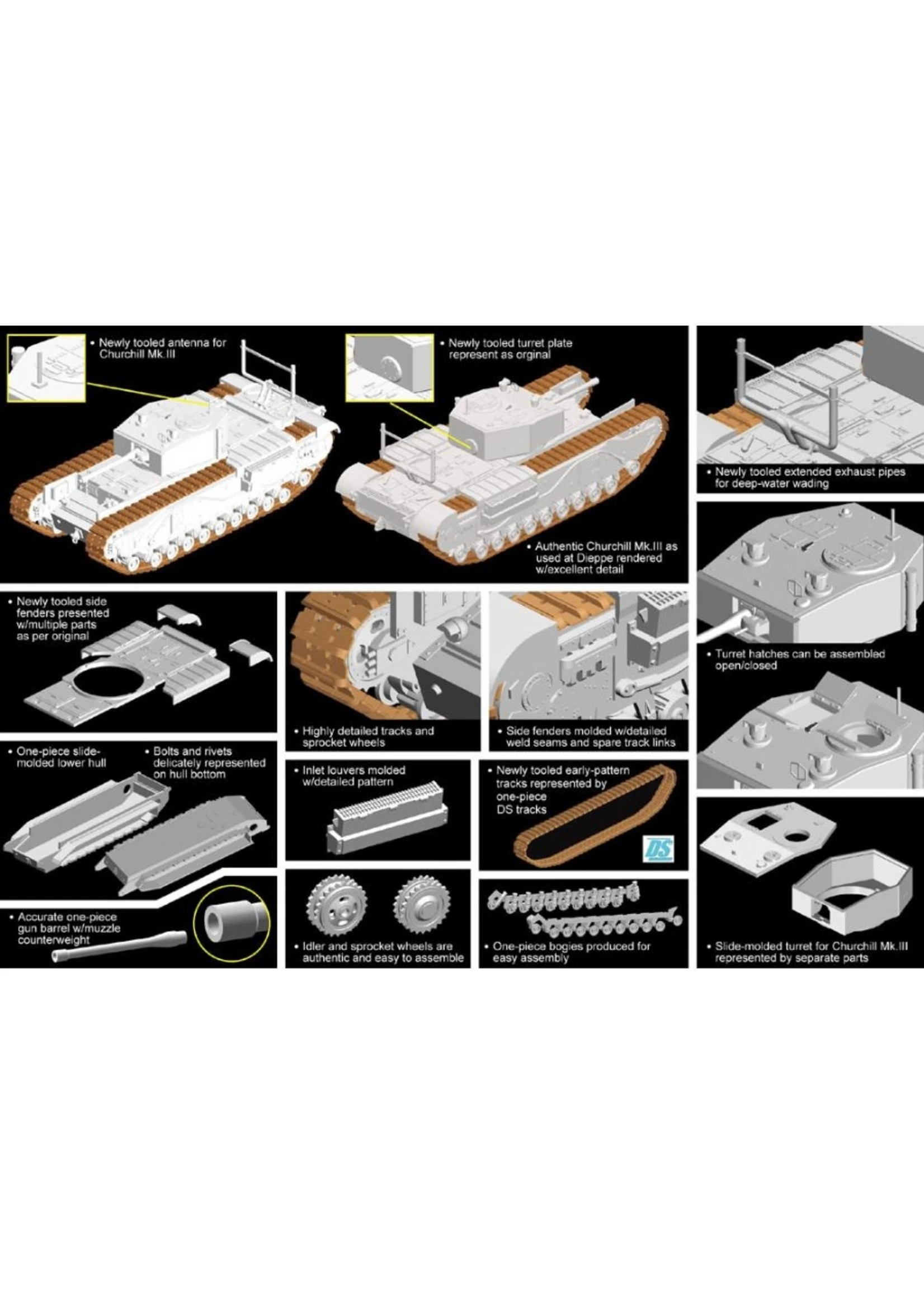 • Newly tooled antenna for Churchill Mk.III

• Newly tooled turret plate represent as orginal

• Authentic Churchill Mk.III as used at Dieppe rendered w/excellent detail

• Newly tooled extended exhaust pipes for deep-water wading

• Newly tooled side fenders presented w/multiple parts as per original

• Highly detailed tracks and sprocket wheels

• Side fenders molded w/detailed weld seams and spare track links

• Turret hatches can be assembled open/closed

• One-piece slide-molded lower hull

• Bolts and rivets delicately represented on hull bottom

• Inlet louvers molded w/detailed pattern

• Newly tooled early-pattern tracks represented by one-piece DS tracks

DS

• Accurate one-piece gun barrel w/muzzle counterweight

• Idler and sprocket wheels are authentic and easy to assemble

• One-piece bogies produced for easy assembly

• Slide-molded turret for Churchill Mk.III represented by separate parts